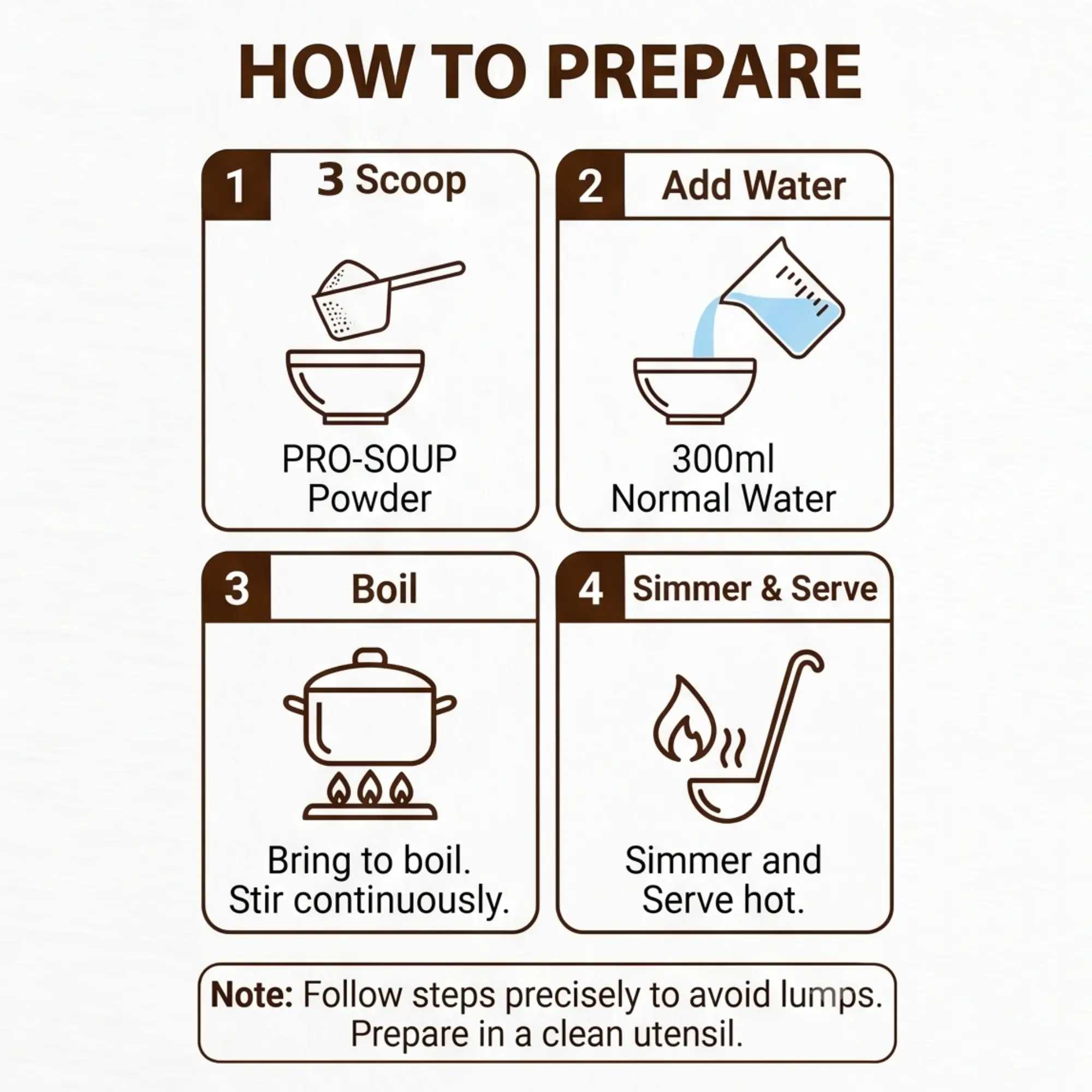 HOW TO PREPARE

1 3 Scoop

PRO-SOUP Powder

2 Add Water

300ml Normal Water

3 Boil

Bring to boil. Stir continuously.

4 Simmer & Serve

Simmer and Serve hot.

Note: Follow steps precisely to avoid lumps. Prepare in a clean utensil.